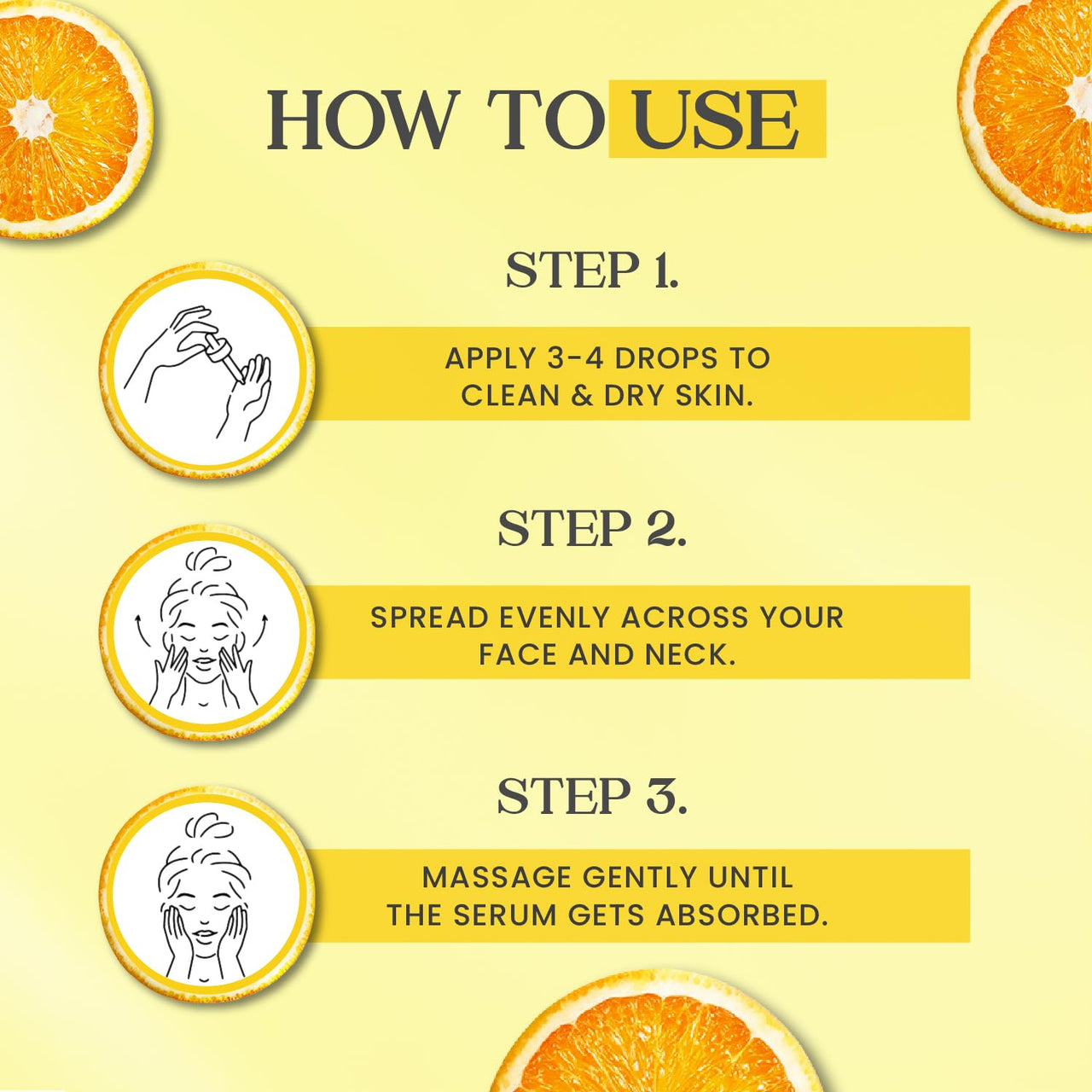 HOW TO USE

STEP 1.

APPLY 3-4 DROPS TO CLEAN & DRY SKIN.

STEP 2.

SPREAD EVENLY ACROSS YOUR FACE AND NECK.

STEP 3.

MASSAGE GENTLY UNTIL THE SERUM GETS ABSORBED.