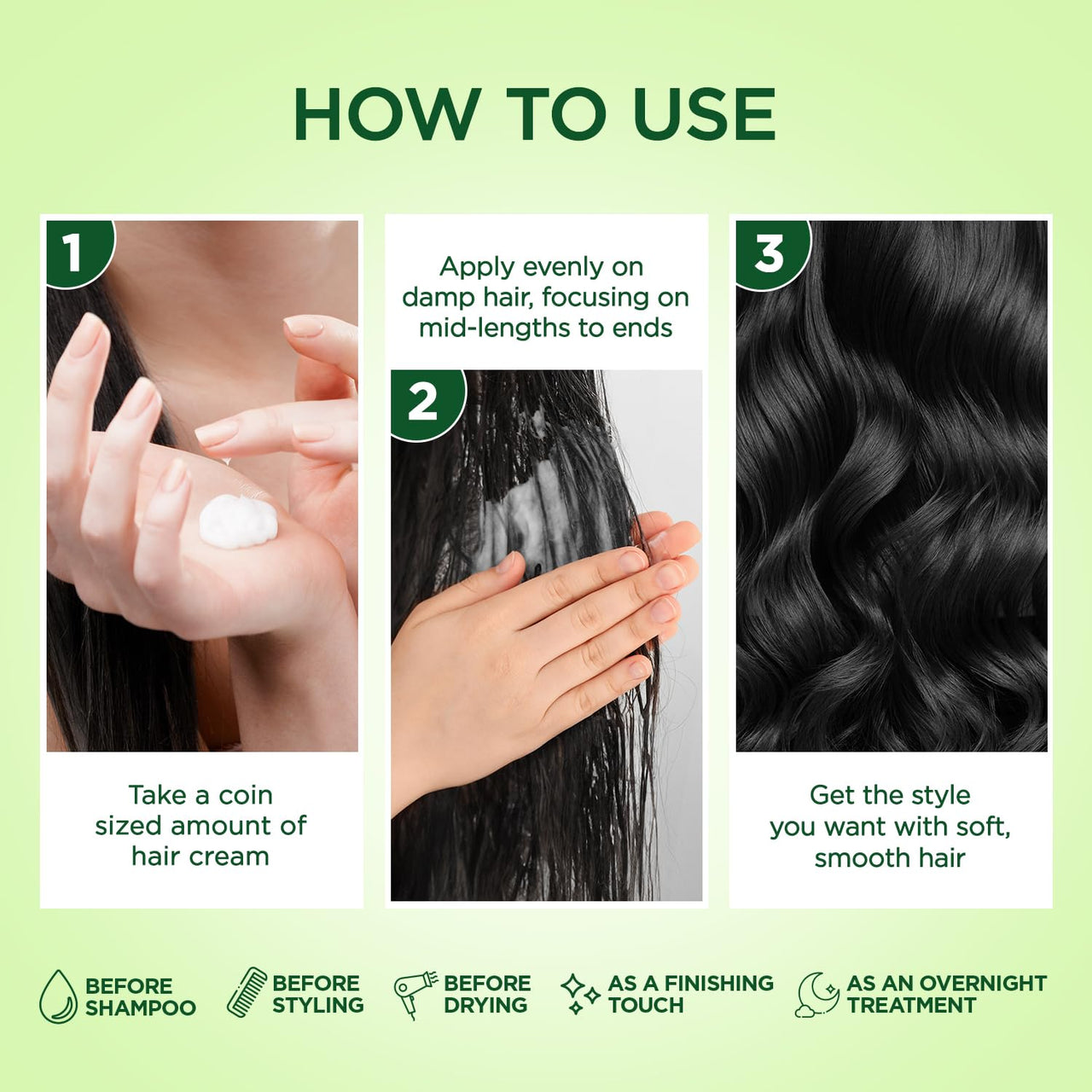 HOW TO USE

1

Take a coin sized amount of hair cream

Apply evenly on damp hair, focusing on mid-lengths to ends

2

3

Get the style you want with soft, smooth hair

BEFORE SHAMPOO

BEFORE STYLING

BEFORE DRYING

AS A FINISHING TOUCH

AS AN OVERNIGHT TREATMENT