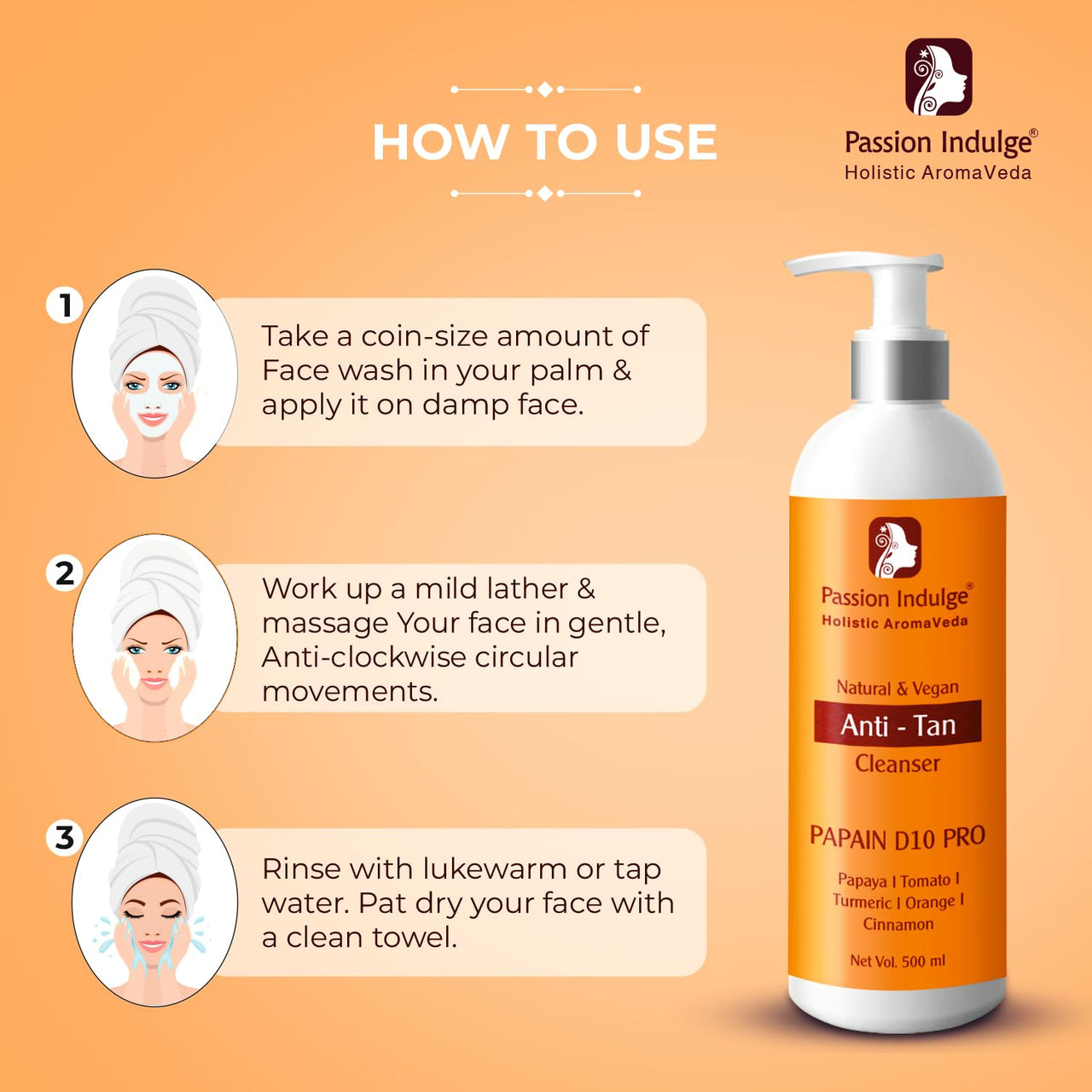 HOW TO USE

Passion Indulge®
Holistic AromaVeda

1
Take a coin-size amount of Face wash in your palm & apply it on damp face.

2
Work up a mild lather & massage Your face in gentle, Anti-clockwise circular movements.

3
Rinse with lukewarm or tap water. Pat dry your face with a clean towel.

Passion Indulge®
Holistic AromaVeda

Natural & Vegan
Anti - Tan
Cleanser

PAPAIN D10 PRO

Papaya | Tomato | Turmeric | Orange | Cinnamon

Net Vol. 500 ml