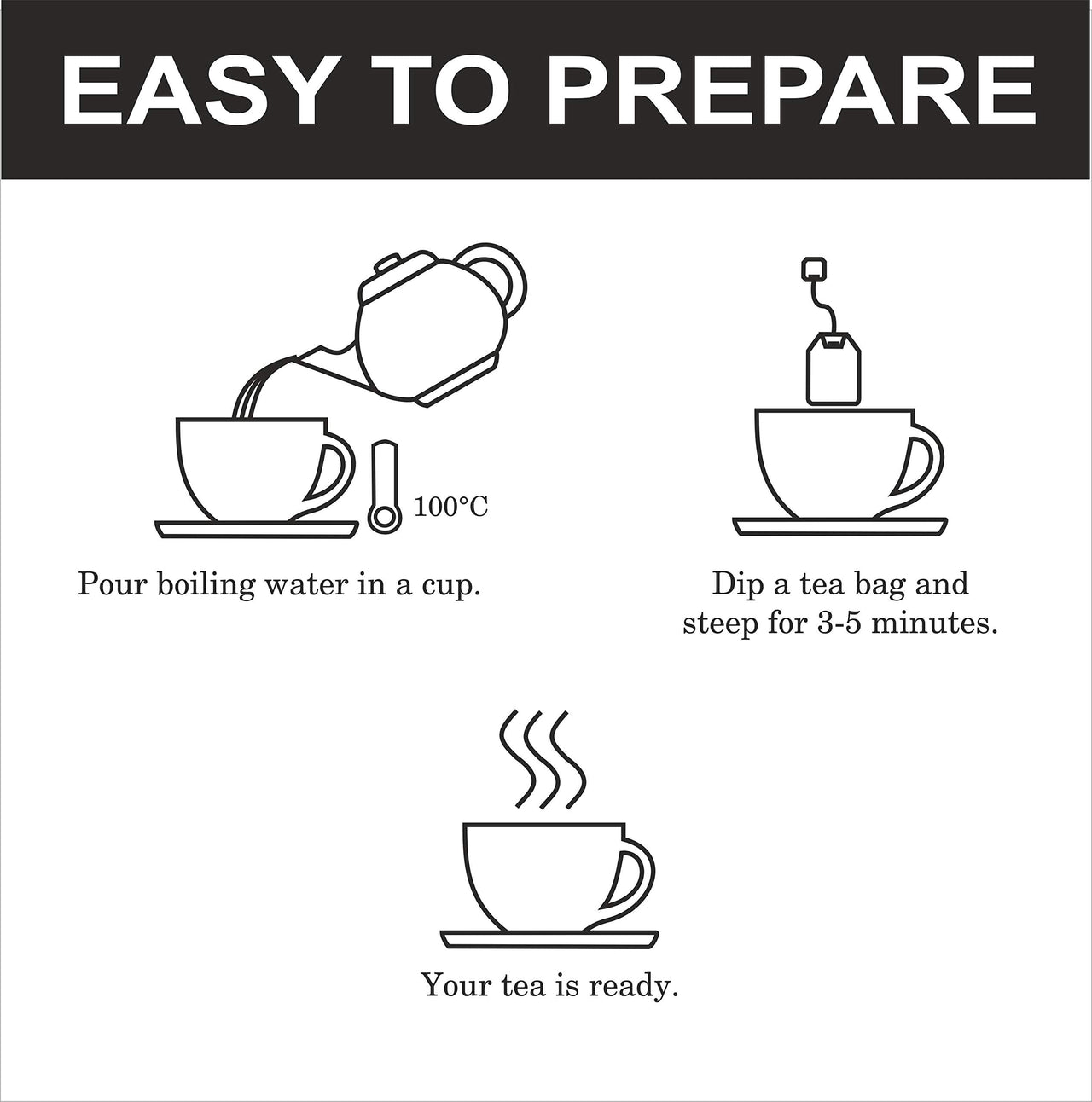 EASY TO PREPARE

100°C

Pour boiling water in a cup.

Dip a tea bag and steep for 3-5 minutes.

Your tea is ready.