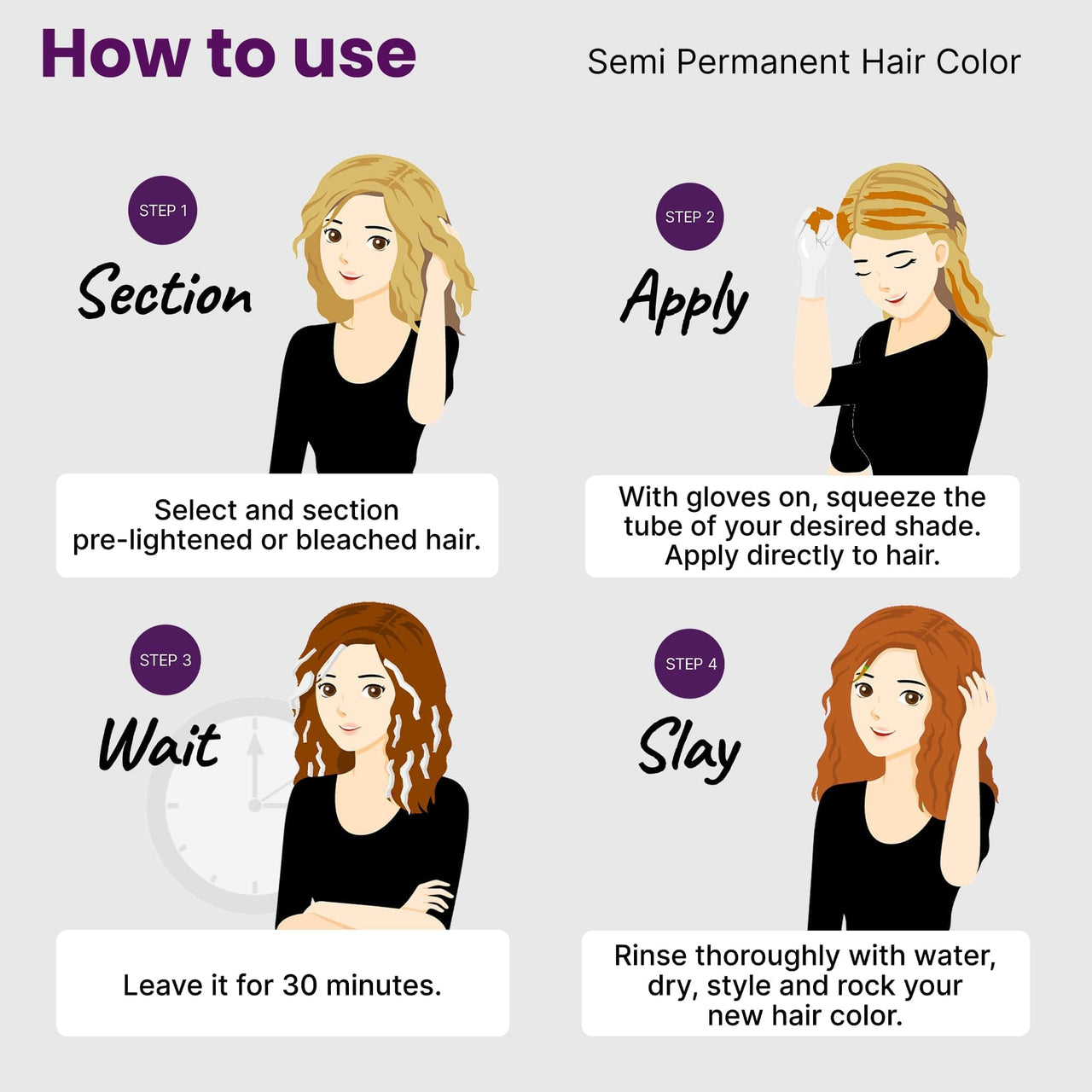 How to use

Semi Permanent Hair Color

STEP 1

Section

Select and section pre-lightened or bleached hair.

STEP 2

Apply

With gloves on, squeeze the tube of your desired shade. Apply directly to hair.

STEP 3

Wait

Leave it for 30 minutes.

STEP 4

Slay

Rinse thoroughly with water, dry, style and rock your new hair color.