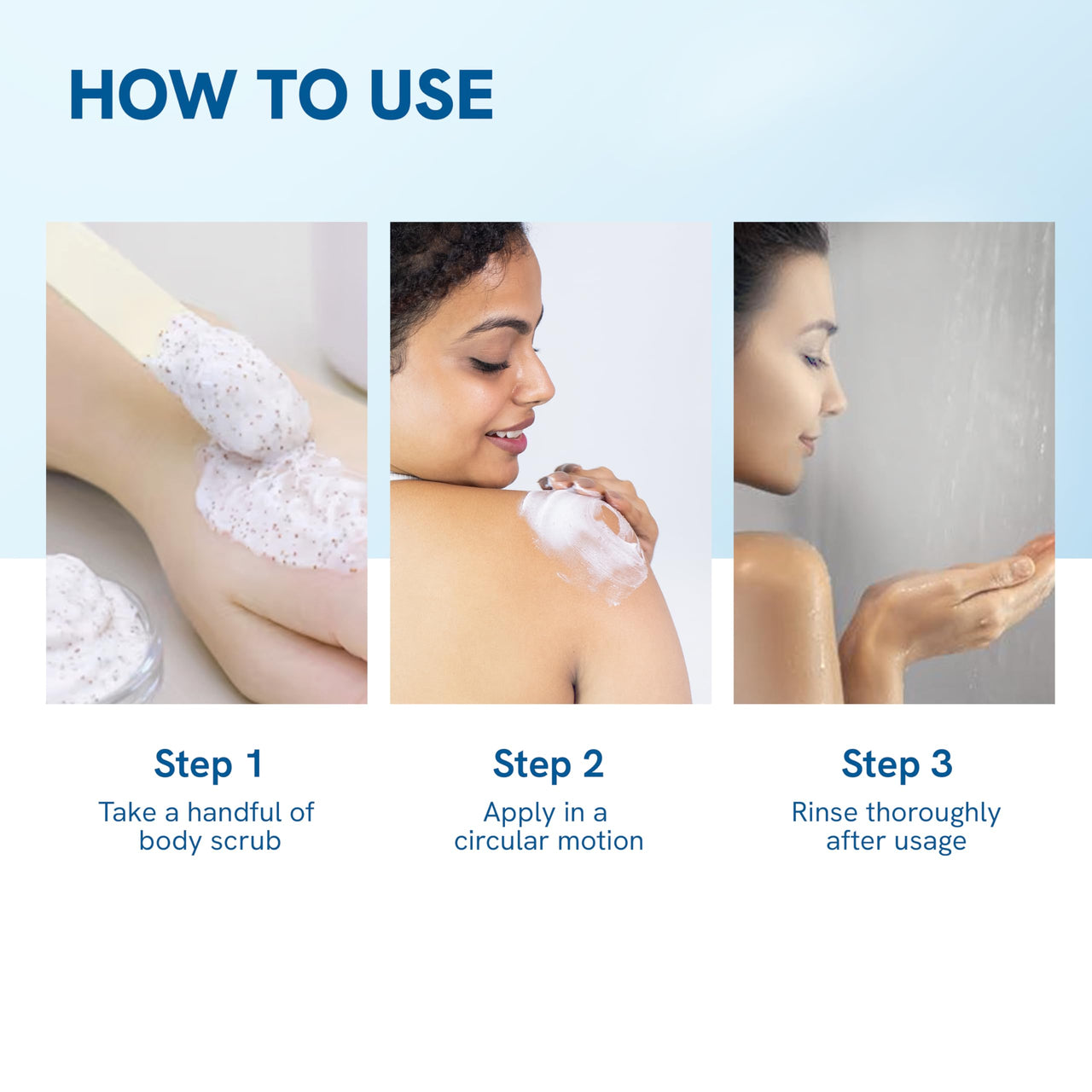 HOW TO USE

Step 1
Take a handful of body scrub

Step 2
Apply in a circular motion

Step 3
Rinse thoroughly after usage