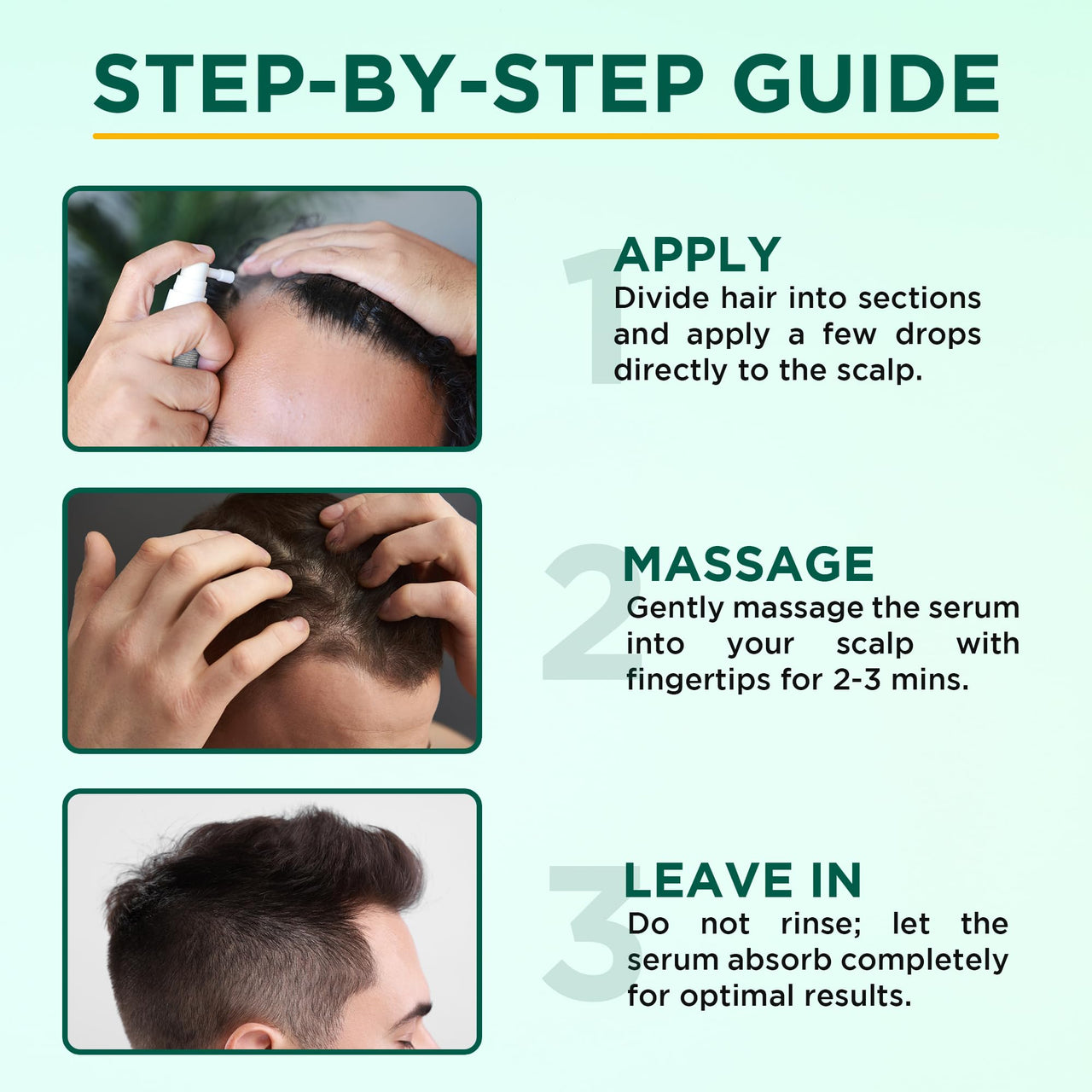 STEP-BY-STEP GUIDE

1
APPLY
Divide hair into sections and apply a few drops directly to the scalp.

2
MASSAGE
Gently massage the serum into your scalp with fingertips for 2-3 mins.

3
LEAVE IN
Do not rinse; let the serum absorb completely for optimal results.