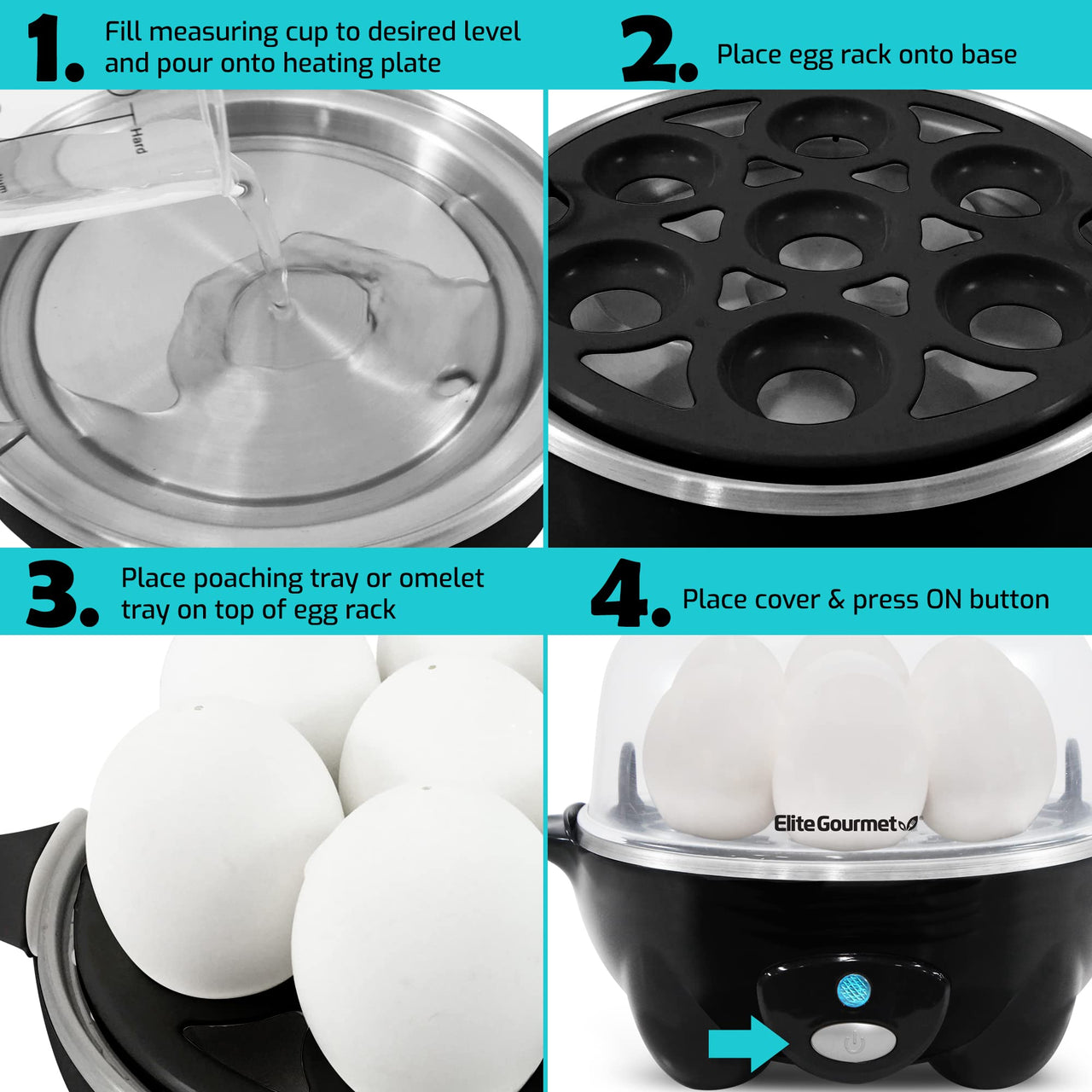 1. Fill measuring cup to desired level and pour onto heating plate

Hard

2. Place egg rack onto base

3. Place poaching tray or omelet tray on top of egg rack

4. Place cover & press ON button

Elite Gourmet