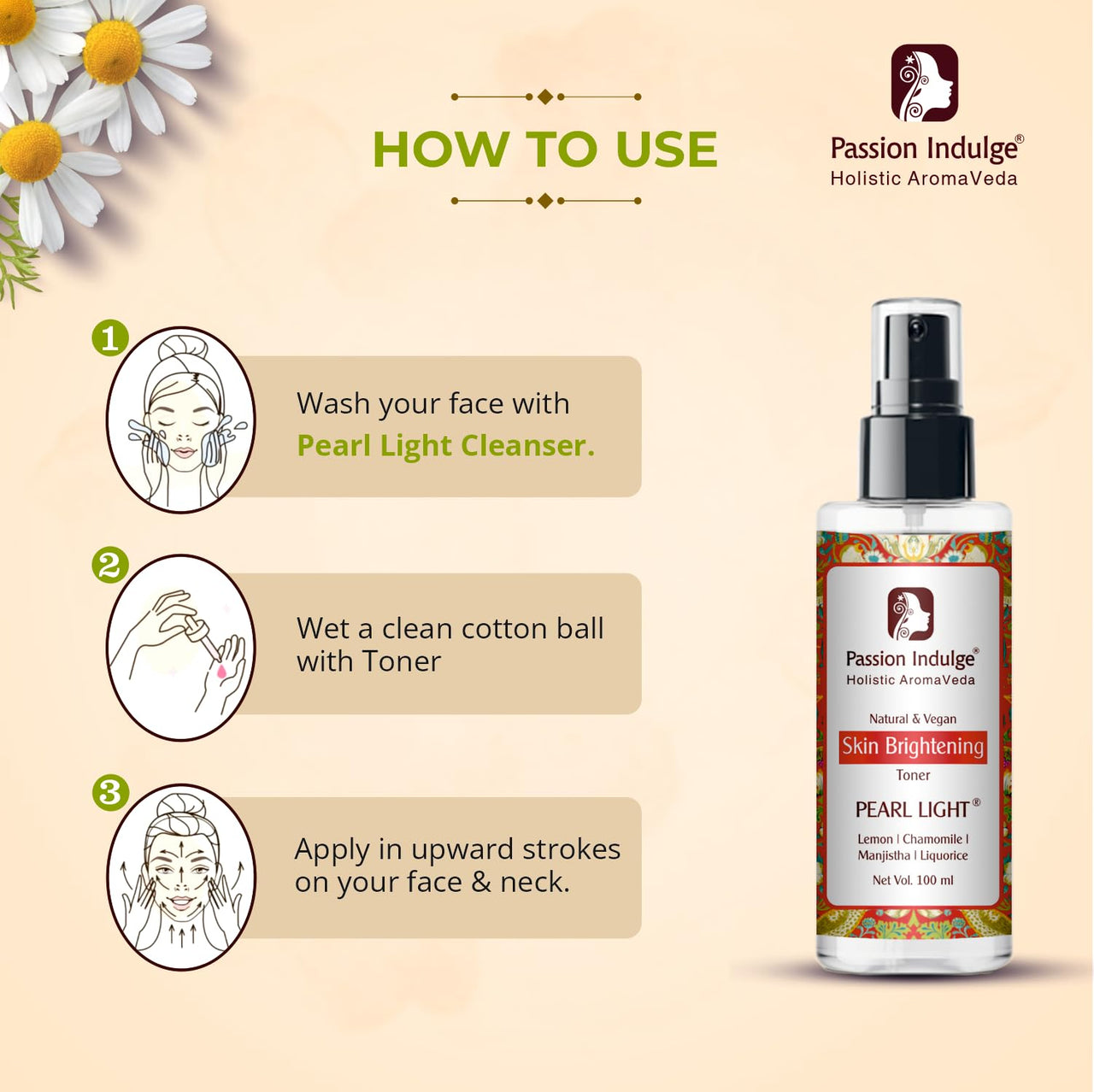 HOW TO USE

Passion Indulge®
Holistic AromaVeda

1
Wash your face with Pearl Light Cleanser.

2
Wet a clean cotton ball with Toner

3
Apply in upward strokes on your face & neck.

Passion Indulge®
Holistic AromaVeda
Natural & Vegan
Skin Brightening
Toner
PEARL LIGHT®
Lemon | Chamomile | Manjistha | Liquorice
Net Vol. 100 ml