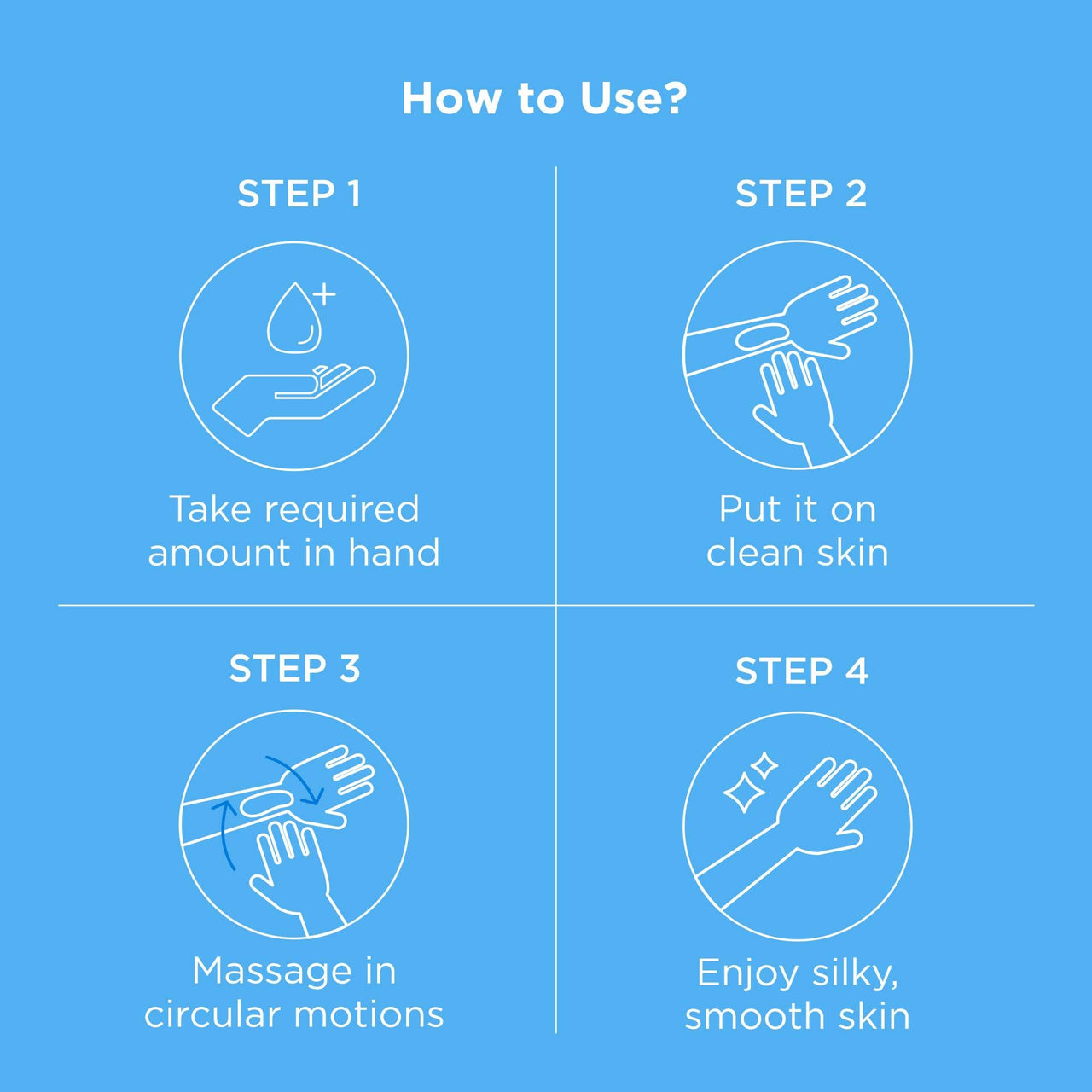 How to Use?

STEP 1

Take required amount in hand

STEP 2

Put it on clean skin

STEP 3

Massage in circular motions

STEP 4

Enjoy silky, smooth skin