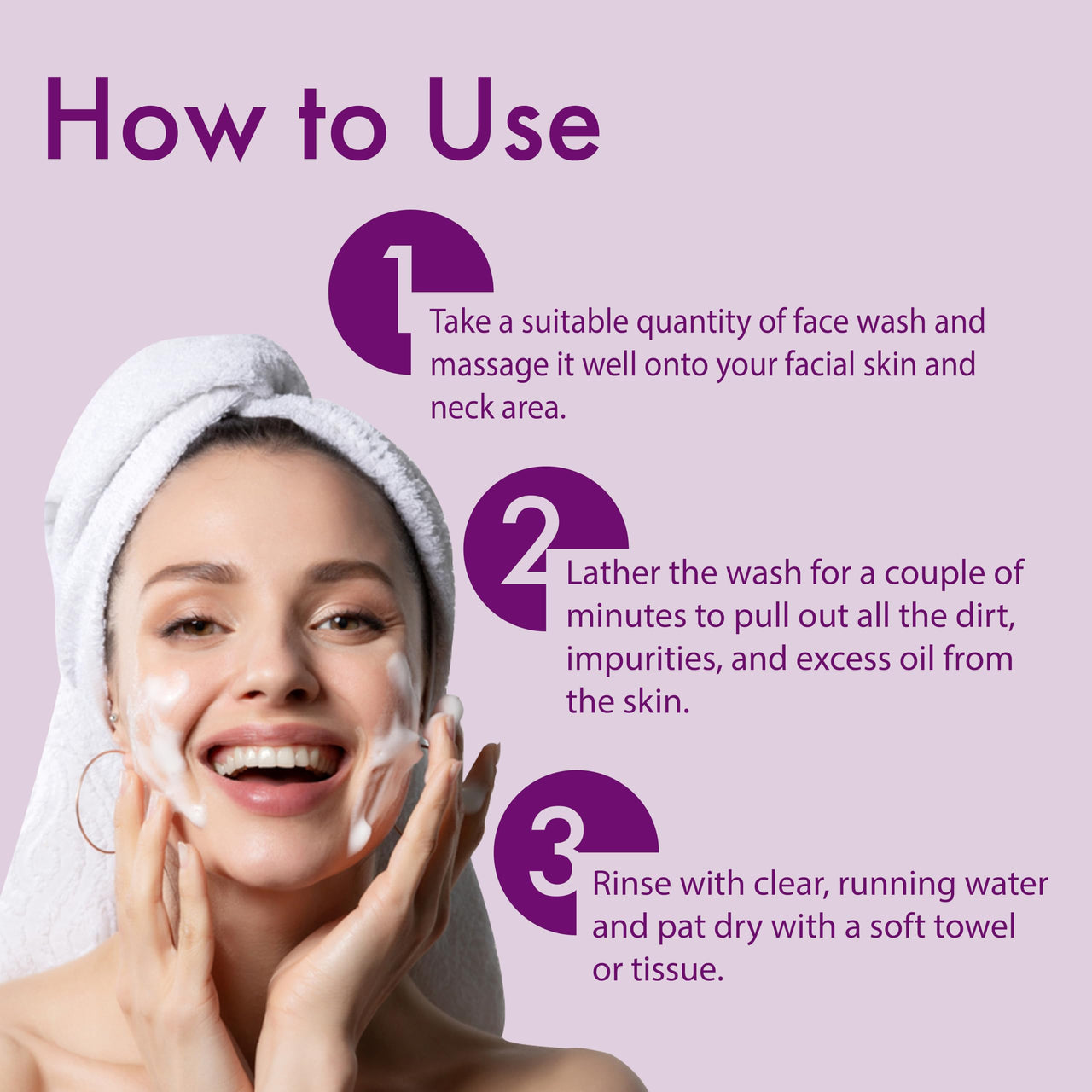 How to Use

1

Take a suitable quantity of face wash and massage it well onto your facial skin and neck area.

2

Lather the wash for a couple of minutes to pull out all the dirt, impurities, and excess oil from the skin.

3

Rinse with clear, running water and pat dry with a soft towel or tissue.