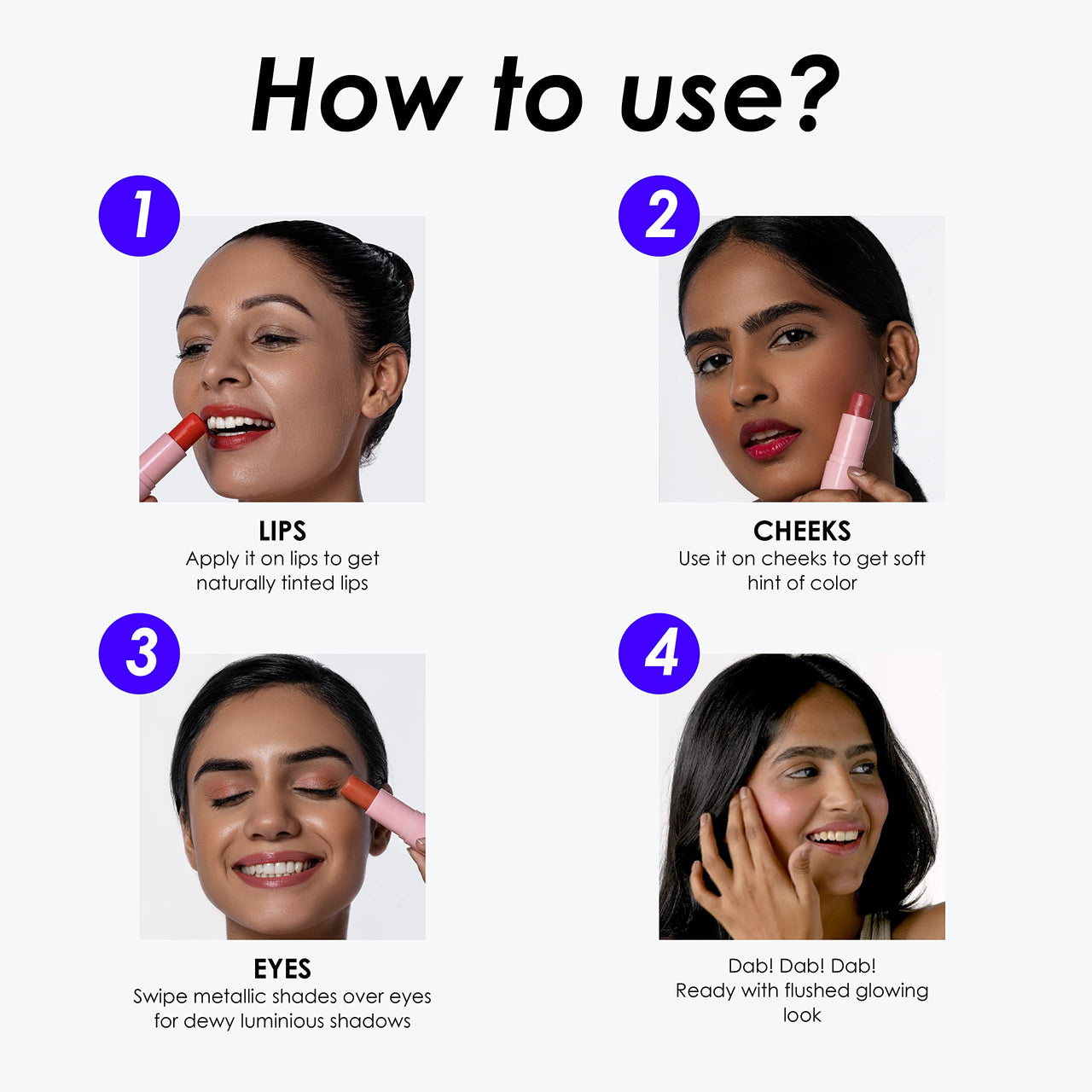 How to use?

1

LIPS
Apply it on lips to get naturally tinted lips

2

CHEEKS
Use it on cheeks to get soft hint of color

3

EYES
Swipe metallic shades over eyes for dewy luminious shadows

4

Dab! Dab! Dab!
Ready with flushed glowing look