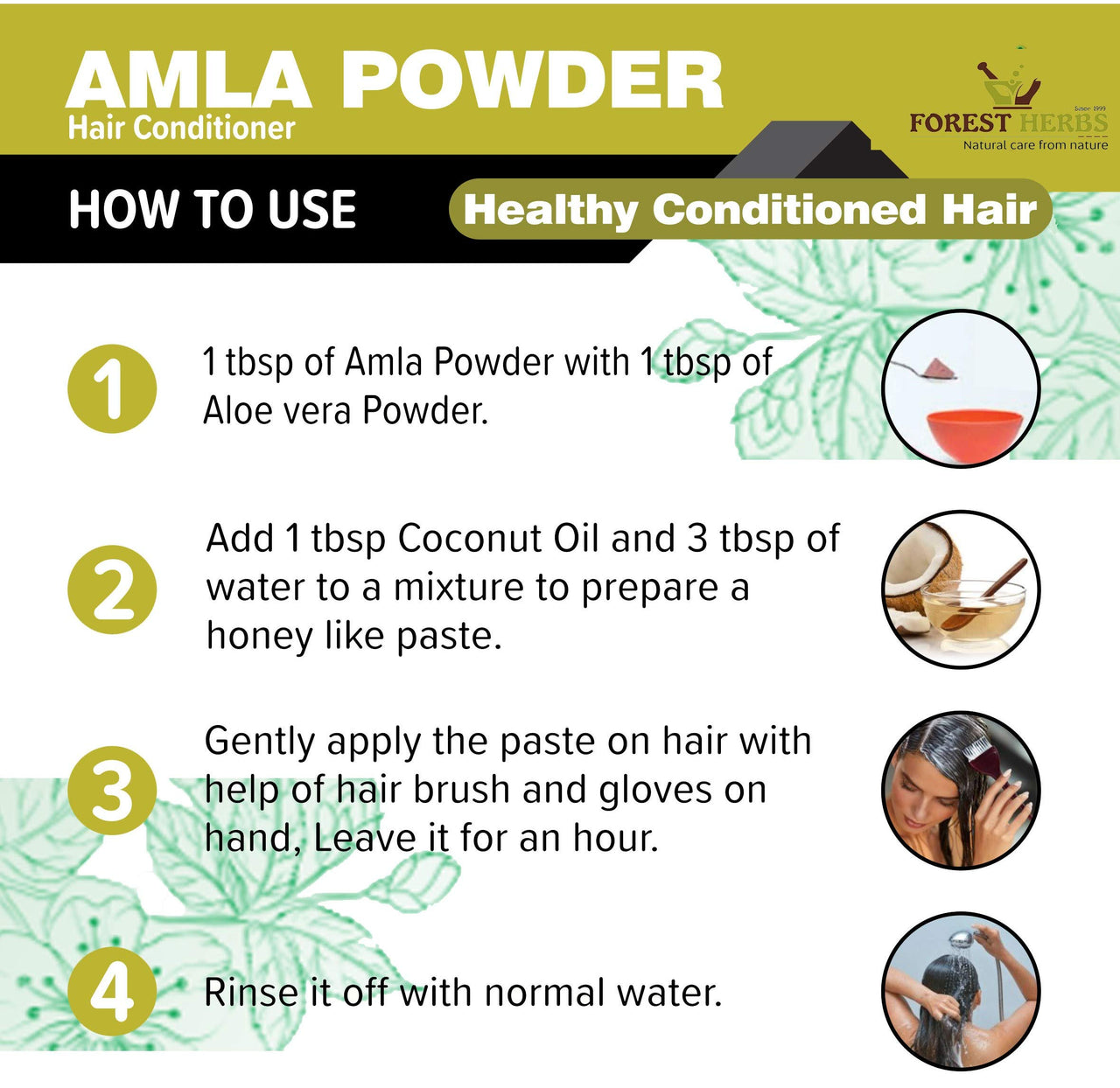 AMLA POWDER
Hair Conditioner

Since 1999
FOREST HERBS
Natural care from nature

HOW TO USE

Healthy Conditioned Hair

1 1 tbsp of Amla Powder with 1 tbsp of Aloe vera Powder.

2 Add 1 tbsp Coconut Oil and 3 tbsp of water to a mixture to prepare a honey like paste.

3 Gently apply the paste on hair with help of hair brush and gloves on hand, Leave it for an hour.

4 Rinse it off with normal water.