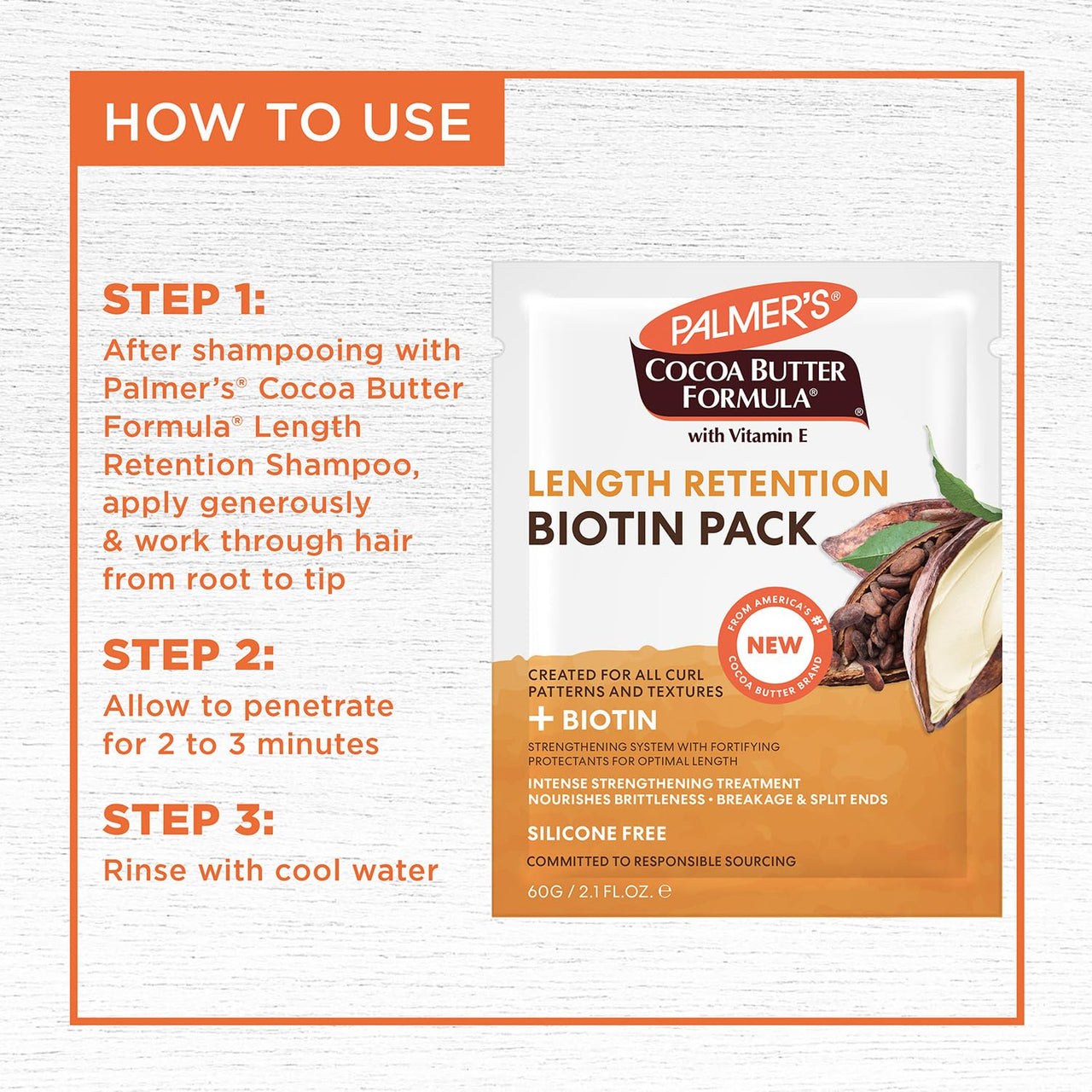 HOW TO USE

STEP 1:
After shampooing with Palmer's® Cocoa Butter Formula® Length Retention Shampoo, apply generously & work through hair from root to tip

STEP 2:
Allow to penetrate for 2 to 3 minutes

STEP 3:
Rinse with cool water

PALMER'S®
COCOA BUTTER FORMULA®
with Vitamin E

LENGTH RETENTION
BIOTIN PACK

FROM AMERICA'S #1 COCOA BUTTER BRAND
NEW

CREATED FOR ALL CURL PATTERNS AND TEXTURES
+ BIOTIN
STRENGTHENING SYSTEM WITH FORTIFYING PROTECTANTS FOR OPTIMAL LENGTH
INTENSE STRENGTHENING TREATMENT
NOURISHES BRITTLENESS • BREAKAGE & SPLIT ENDS
SILICONE FREE
COMMITTED TO RESPONSIBLE SOURCING
60G / 2.1 FL.OZ. ℮