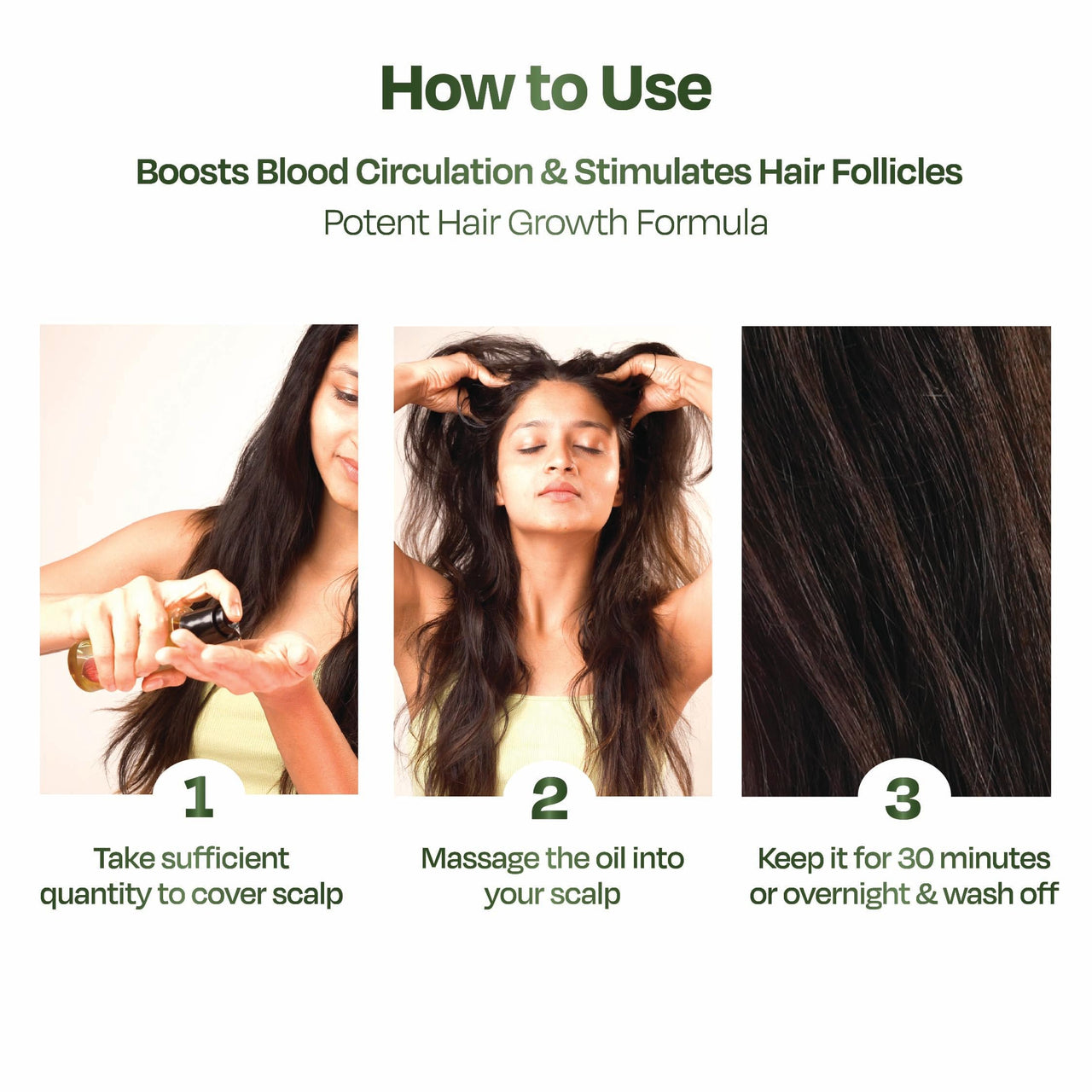 How to Use

Boosts Blood Circulation & Stimulates Hair Follicles
Potent Hair Growth Formula

1
Take sufficient quantity to cover scalp

2
Massage the oil into your scalp

3
Keep it for 30 minutes or overnight & wash off