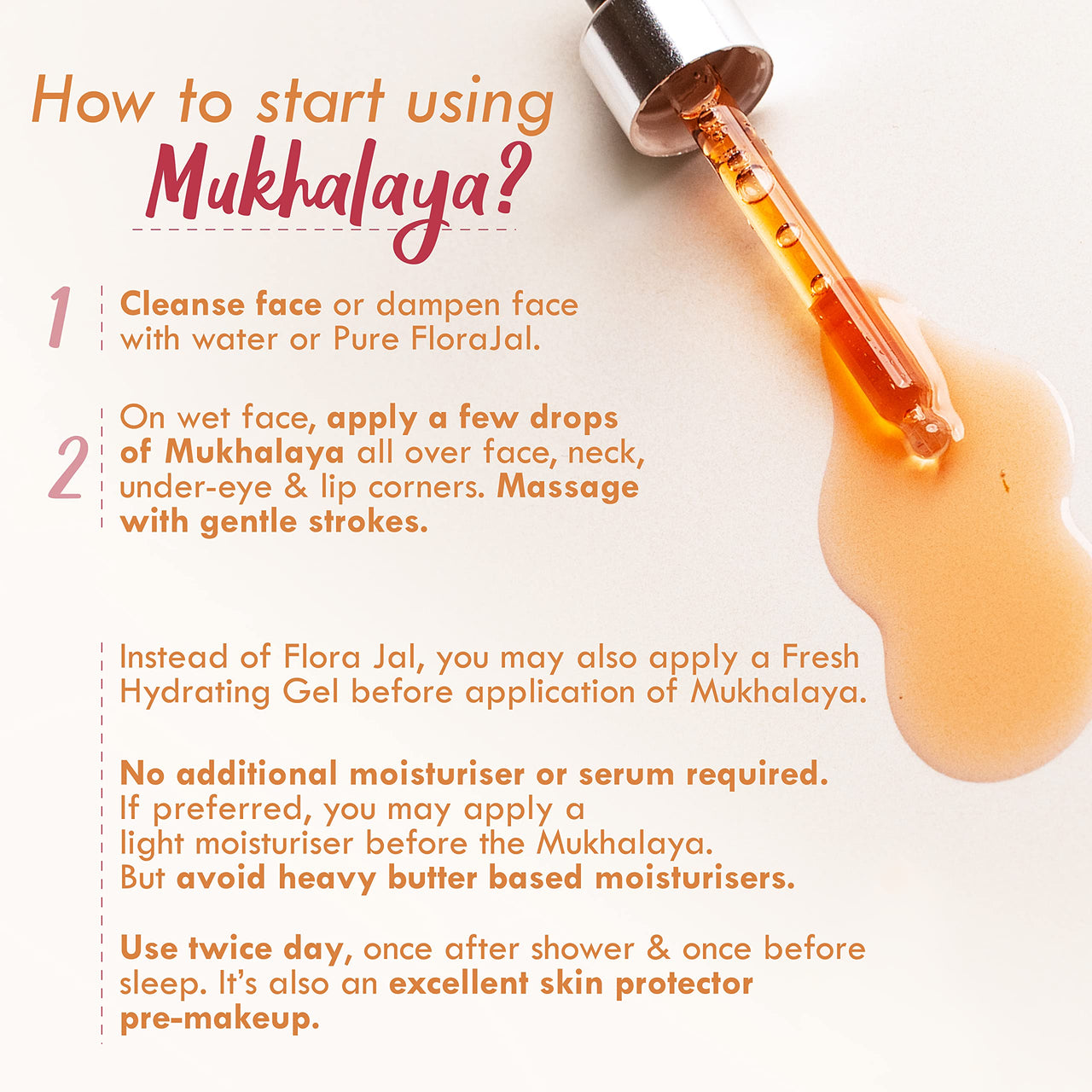 How to start using Mukhalaya?

1 Cleanse face or dampen face with water or Pure FloraJal.

2 On wet face, apply a few drops of Mukhalaya all over face, neck, under-eye & lip corners. Massage with gentle strokes.

Instead of Flora Jal, you may also apply a Fresh Hydrating Gel before application of Mukhalaya.

No additional moisturiser or serum required. If preferred, you may apply a light moisturiser before the Mukhalaya. But avoid heavy butter based moisturisers.

Use twice day, once after shower & once before sleep. It's also an excellent skin protector pre-makeup.