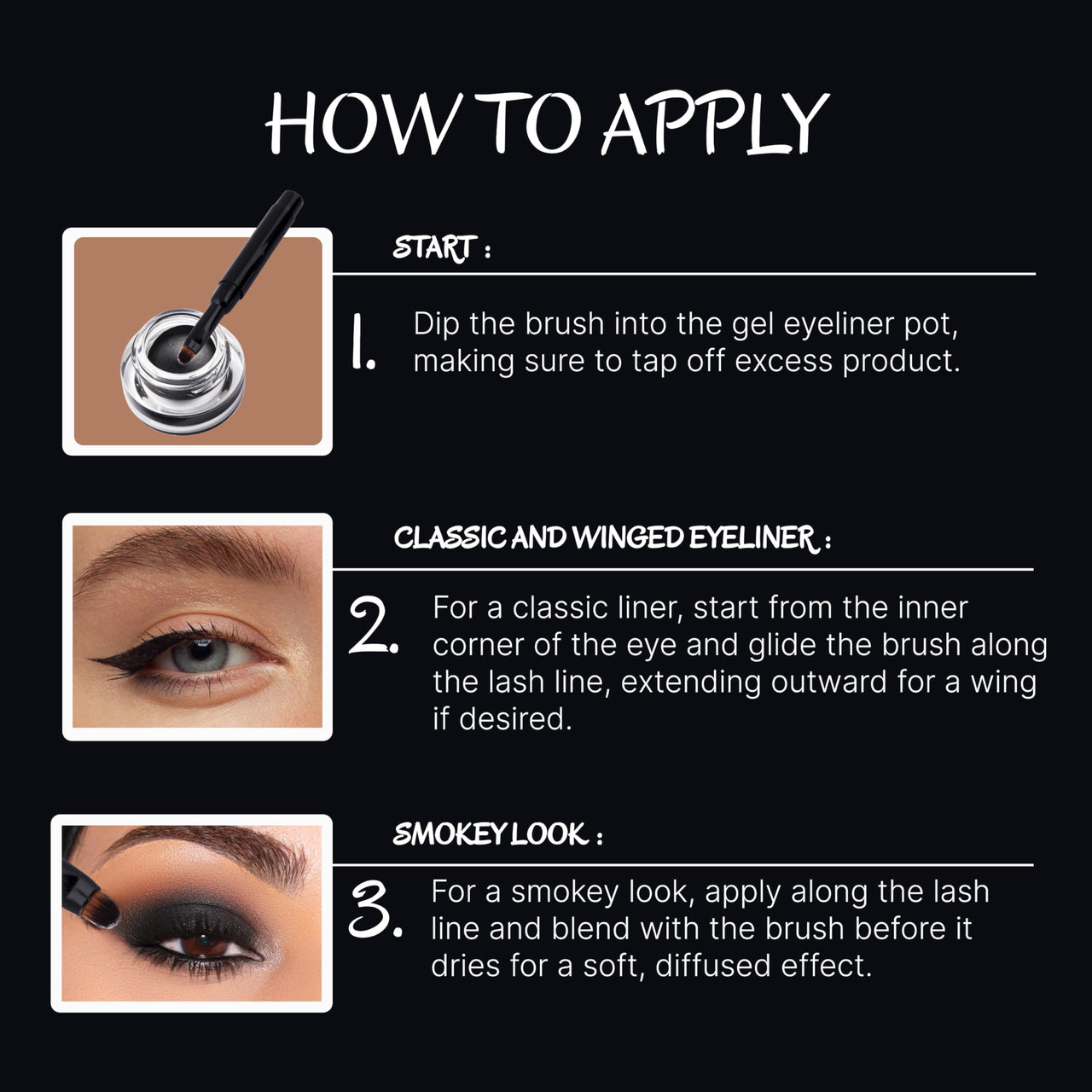 HOW TO APPLY

START :

1. Dip the brush into the gel eyeliner pot, making sure to tap off excess product.

CLASSIC AND WINGED EYELINER :

2. For a classic liner, start from the inner corner of the eye and glide the brush along the lash line, extending outward for a wing if desired.

SMOKEY LOOK :

3. For a smokey look, apply along the lash line and blend with the brush before it dries for a soft, diffused effect.