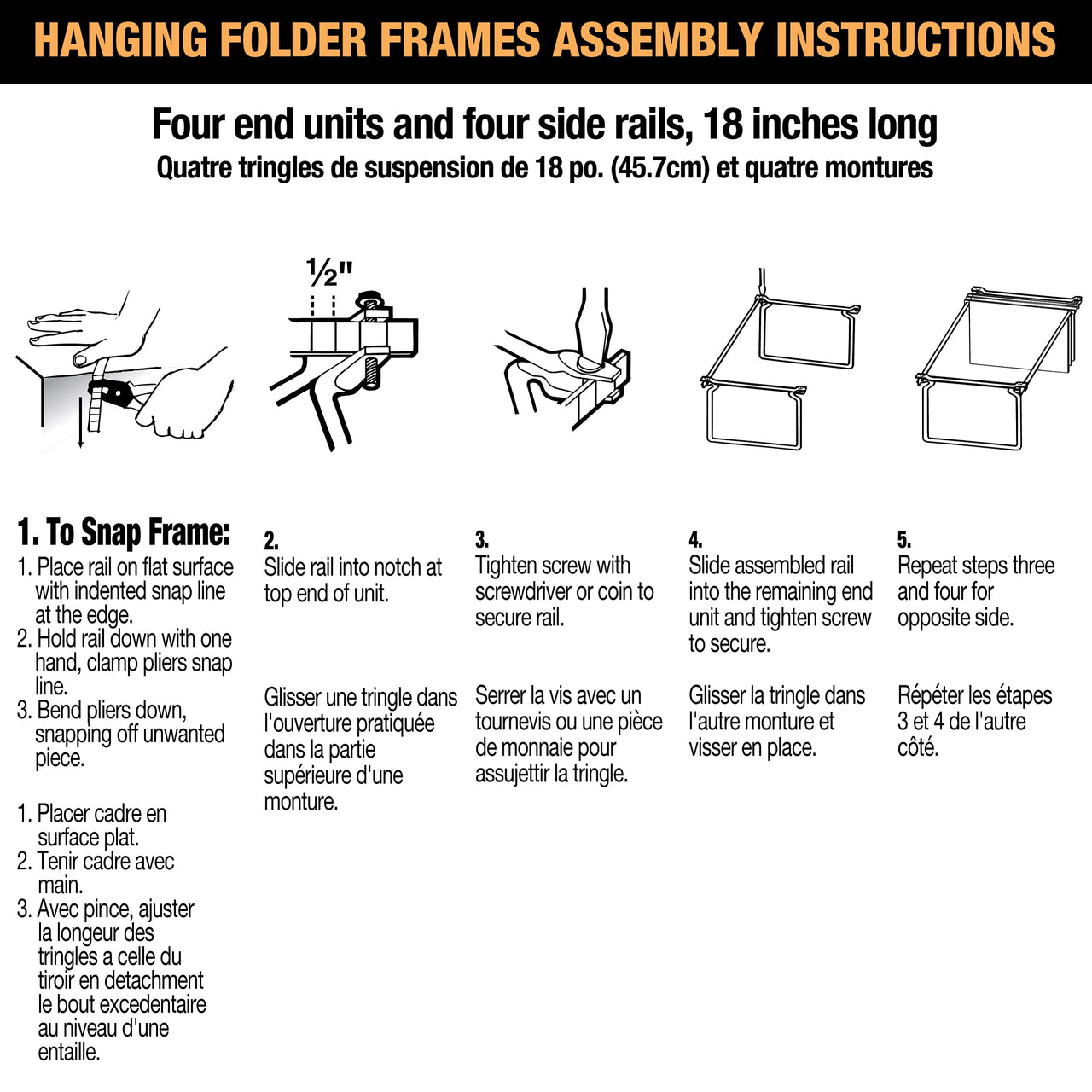 HANGING FOLDER FRAMES ASSEMBLY INSTRUCTIONS

Four end units and four side rails, 18 inches long
Quatre tringles de suspension de 18 po. (45.7cm) et quatre montures

½"

1. To Snap Frame:
1. Place rail on flat surface with indented snap line at the edge.
2. Hold rail down with one hand, clamp pliers snap line.
3. Bend pliers down, snapping off unwanted piece.

1. Placer cadre en surface plat.
2. Tenir cadre avec main.
3. Avec pince, ajuster la longeur des tringles a celle du tiroir en detachment le bout excedentaire au niveau d'une entaille.

2.
Slide rail into notch at top end of unit.

Glisser une tringle dans l'ouverture pratiquée dans la partie supérieure d'une monture.

3.
Tighten screw with screwdriver or coin to secure rail.

Serrer la vis avec un tournevis ou une pièce de monnaie pour assujettir la tringle.

4.
Slide assembled rail into the remaining end unit and tighten screw to secure.

Glisser la tringle dans l'autre monture et visser en place.

5.
Repeat steps three and four for opposite side.

Répéter les étapes 3 et 4 de l'autre côté.