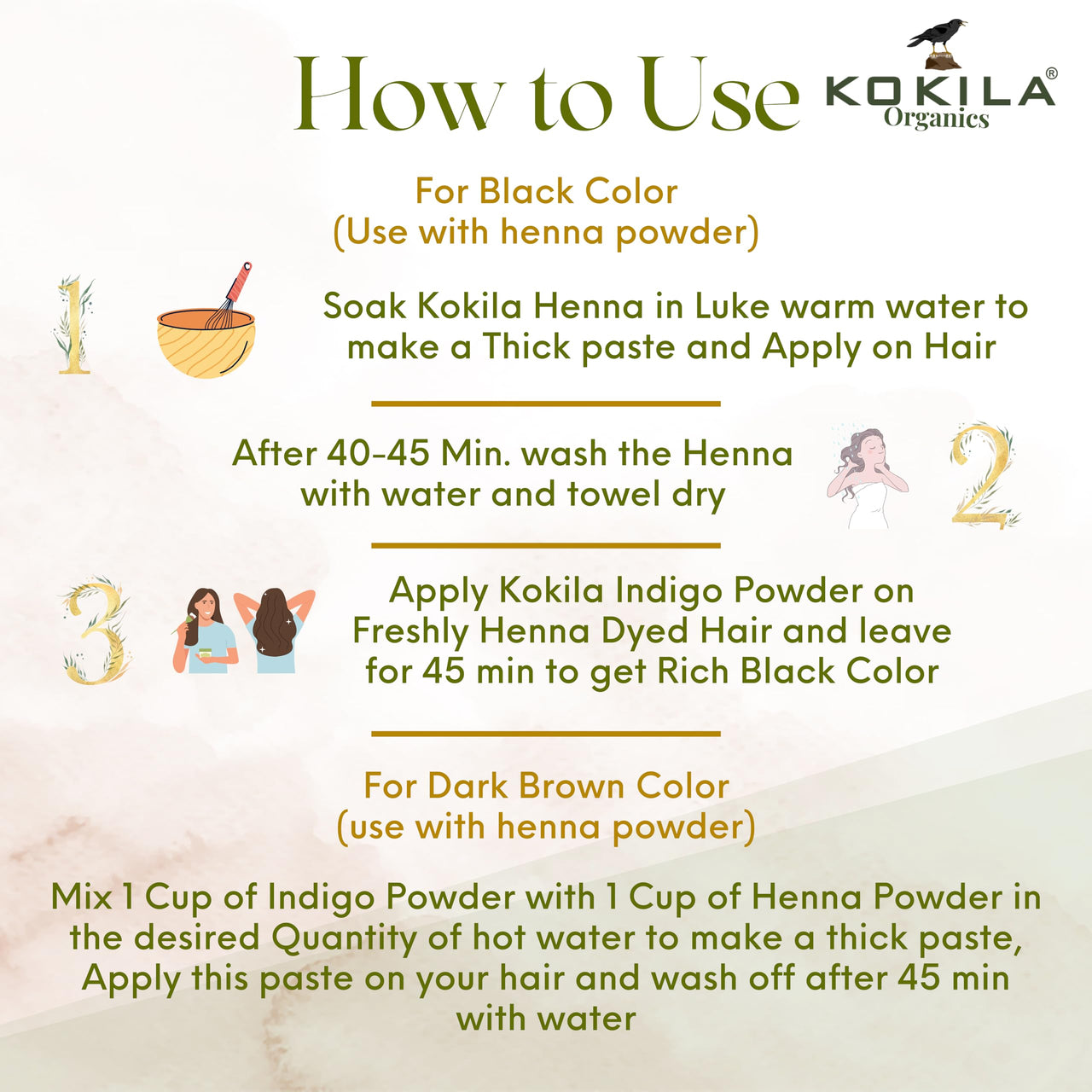 How to Use

KOKILA®
Organics

For Black Color
(Use with henna powder)

1

Soak Kokila Henna in Luke warm water to make a Thick paste and Apply on Hair

After 40-45 Min. wash the Henna with water and towel dry

2

3

Apply Kokila Indigo Powder on Freshly Henna Dyed Hair and leave for 45 min to get Rich Black Color

For Dark Brown Color
(use with henna powder)

Mix 1 Cup of Indigo Powder with 1 Cup of Henna Powder in the desired Quantity of hot water to make a thick paste, Apply this paste on your hair and wash off after 45 min with water