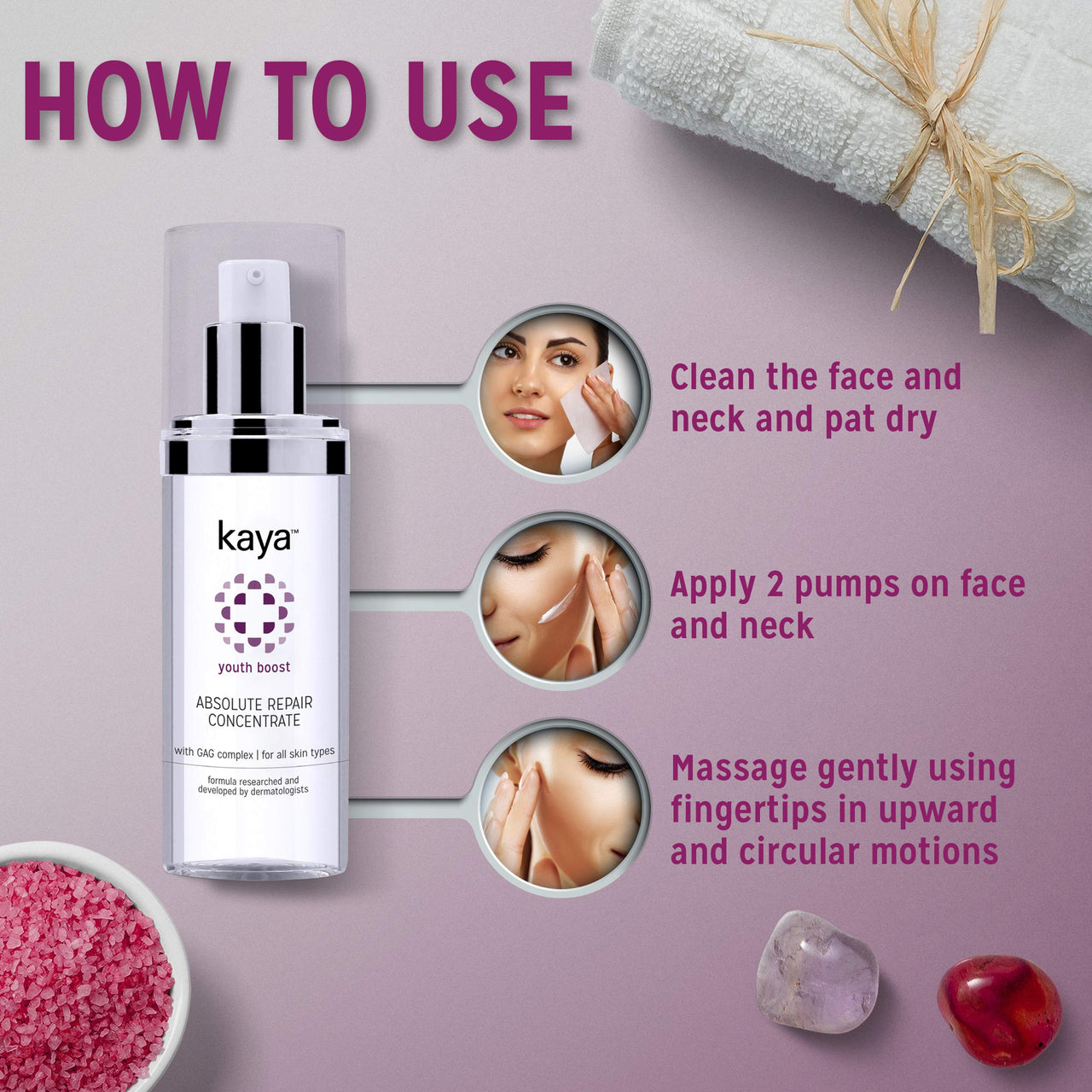 HOW TO USE

kaya™

youth boost

ABSOLUTE REPAIR CONCENTRATE

with GAG complex | for all skin types

formula researched and developed by dermatologists

Clean the face and neck and pat dry

Apply 2 pumps on face and neck

Massage gently using fingertips in upward and circular motions