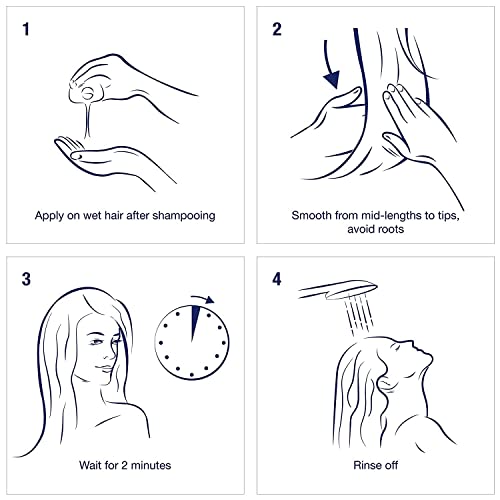 1

Apply on wet hair after shampooing

2

Smooth from mid-lengths to tips, avoid roots

3

Wait for 2 minutes

4

Rinse off