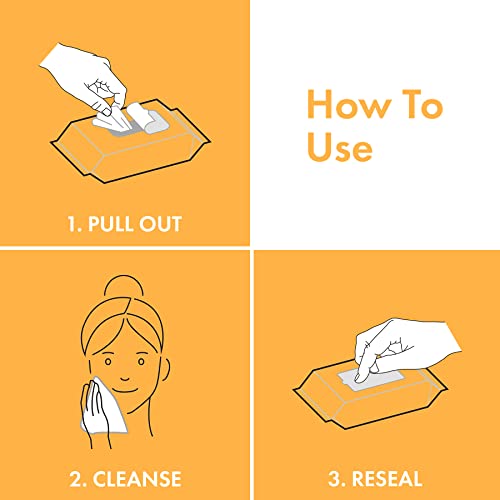 1. PULL OUT

How To Use

2. CLEANSE

3. RESEAL