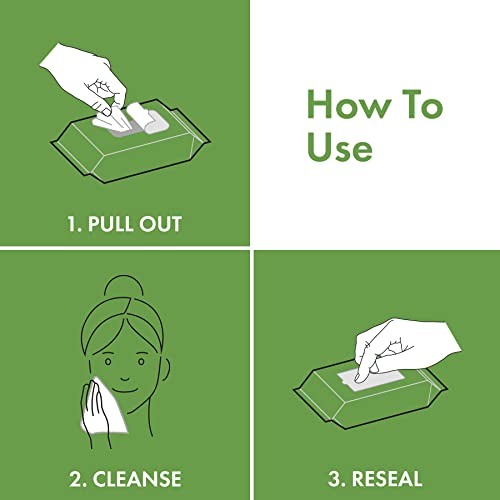 1. PULL OUT

How To Use

2. CLEANSE

3. RESEAL