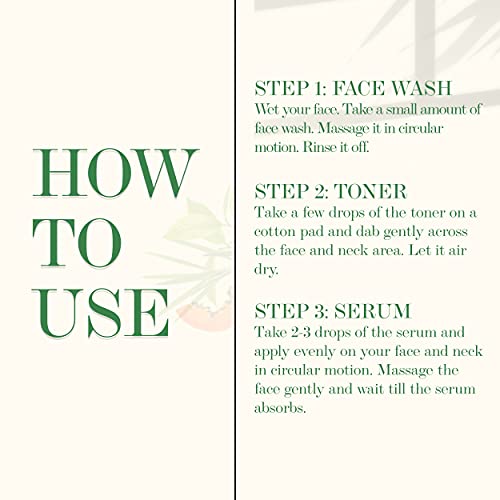 HOW
TO
USE

STEP 1: FACE WASH
Wet your face. Take a small amount of face wash. Massage it in circular motion. Rinse it off.

STEP 2: TONER
Take a few drops of the toner on a cotton pad and dab gently across the face and neck area. Let it air dry.

STEP 3: SERUM
Take 2-3 drops of the serum and apply evenly on your face and neck in circular motion. Massage the face gently and wait till the serum absorbs.