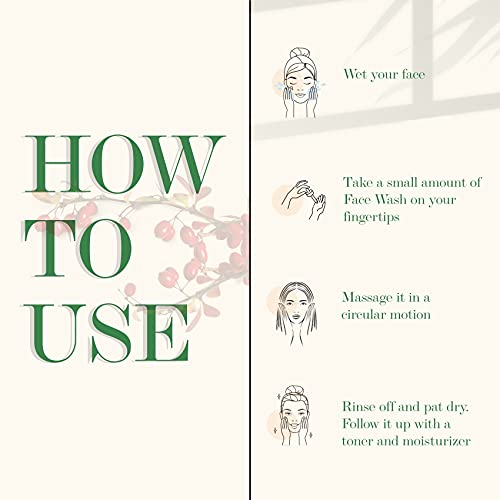 HOW TO USE

Wet your face

Take a small amount of Face Wash on your fingertips

Massage it in a circular motion

Rinse off and pat dry. Follow it up with a toner and moisturizer