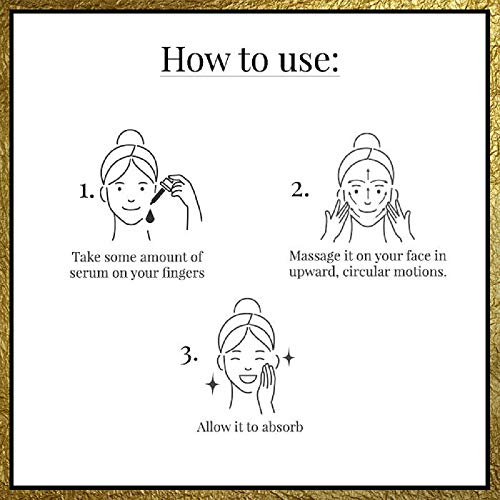 How to use:

1.

Take some amount of serum on your fingers

2.

Massage it on your face in upward, circular motions.

3.

Allow it to absorb