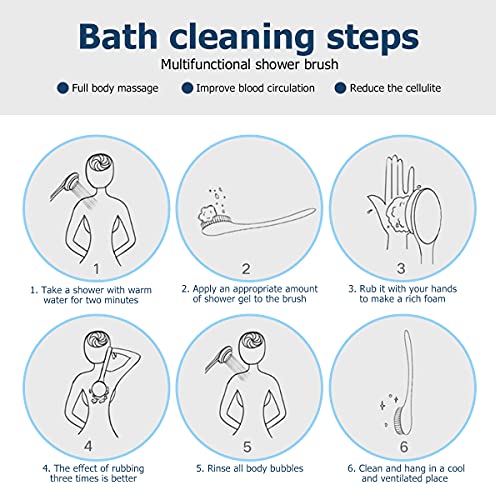 Bath cleaning steps
Multifunctional shower brush

Full body massage
Improve blood circulation
Reduce the cellulite

1
1. Take a shower with warm water for two minutes

2
2. Apply an appropriate amount of shower gel to the brush

3
3. Rub it with your hands to make a rich foam

4
4. The effect of rubbing three times is better

5
5. Rinse all body bubbles

6
6. Clean and hang in a cool and ventilated place