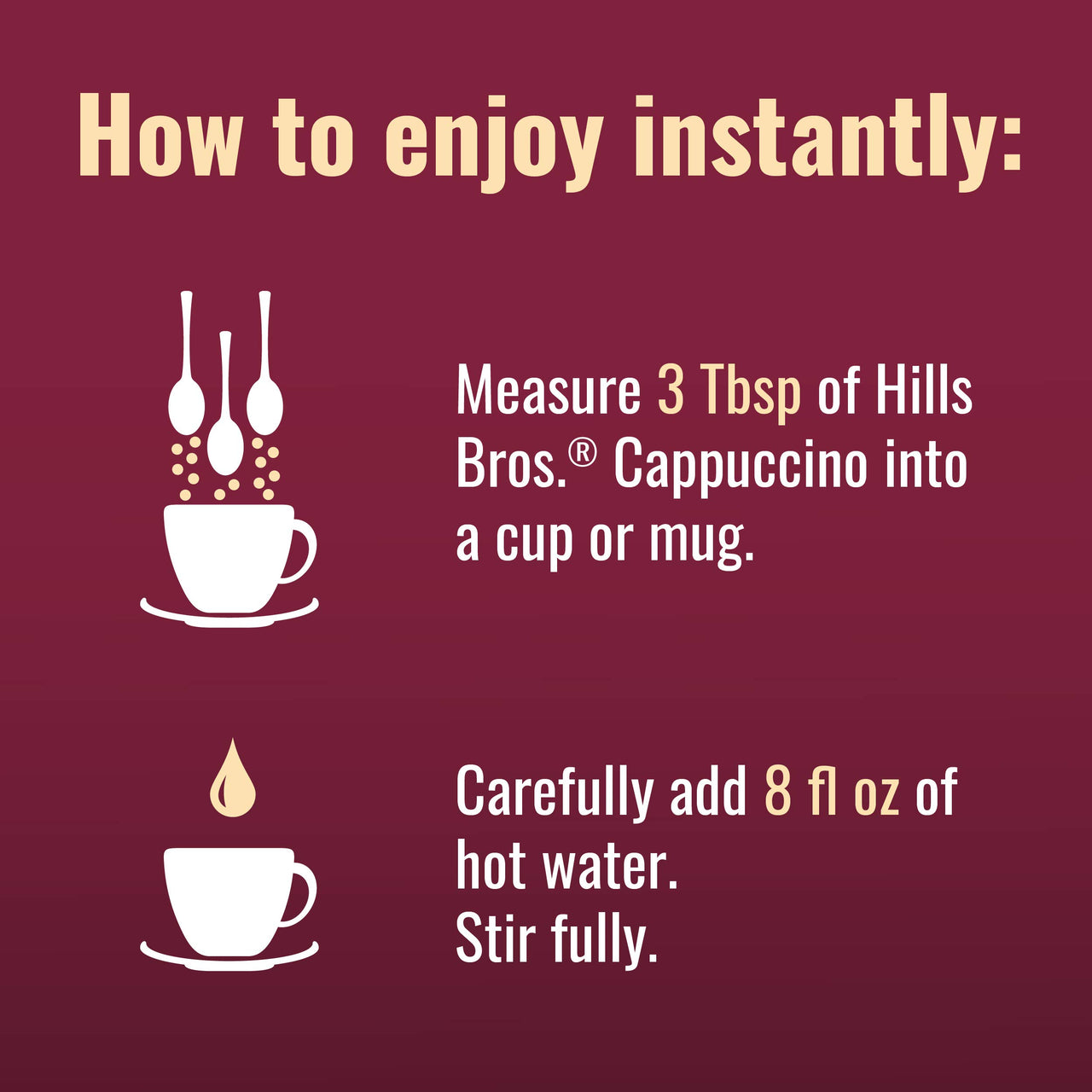 How to enjoy instantly:

Measure 3 Tbsp of Hills Bros.® Cappuccino into a cup or mug.

Carefully add 8 fl oz of hot water.
Stir fully.