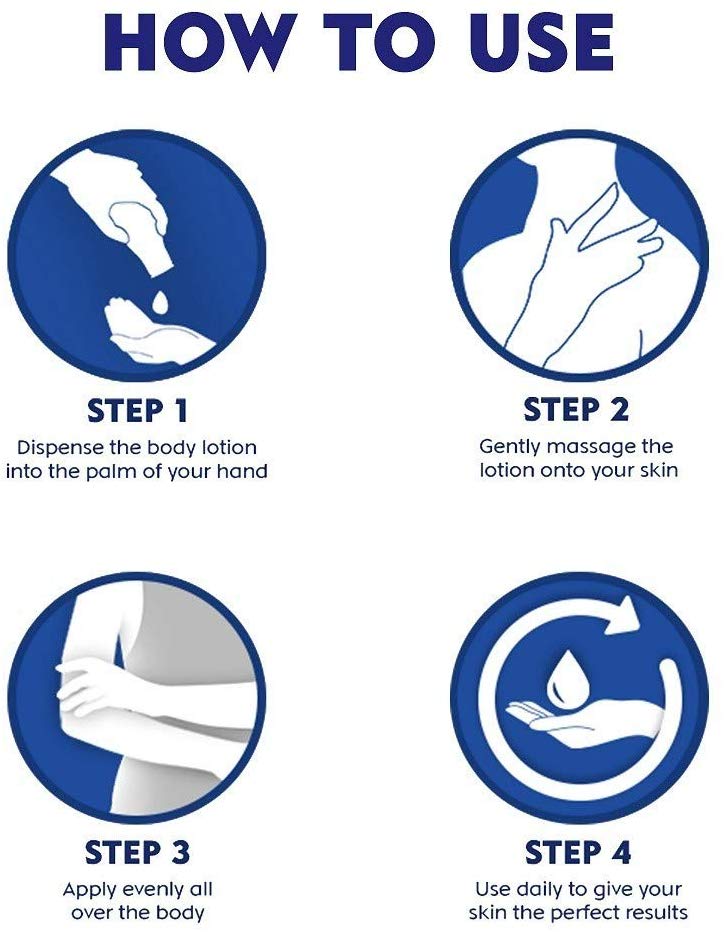 HOW TO USE

STEP 1
Dispense the body lotion into the palm of your hand

STEP 2
Gently massage the lotion onto your skin

STEP 3
Apply evenly all over the body

STEP 4
Use daily to give your skin the perfect results