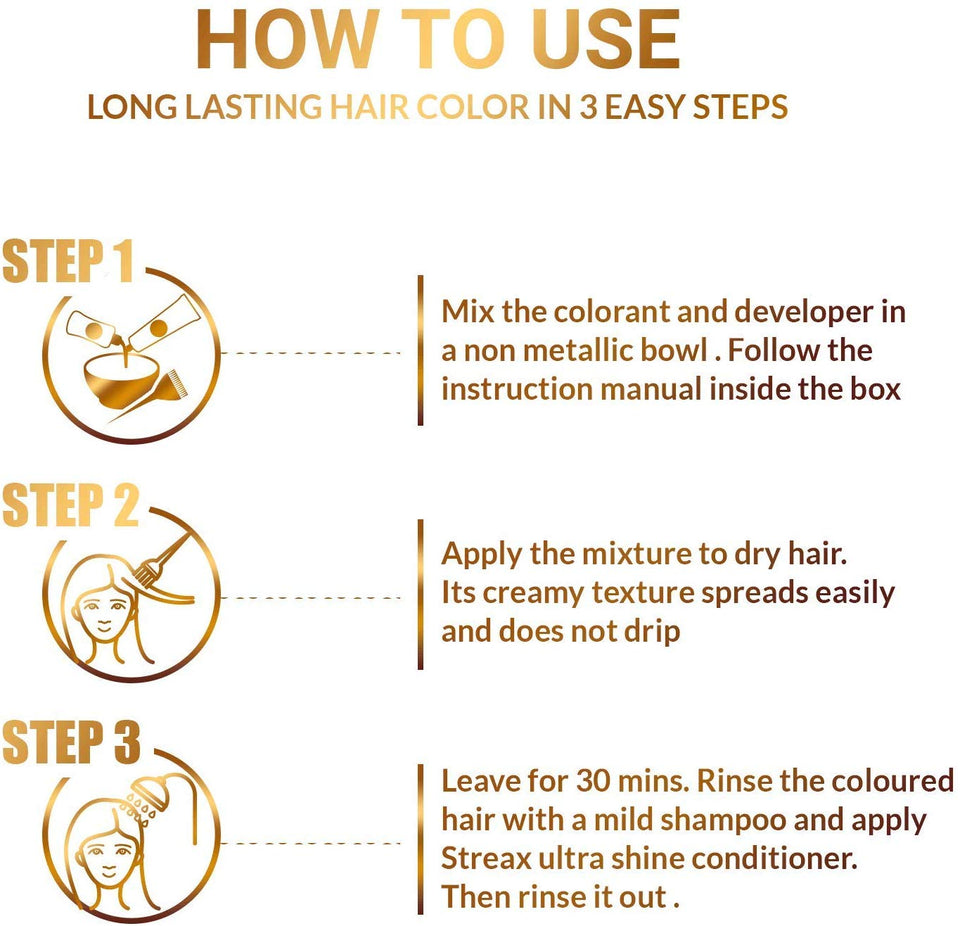 HOW TO USE
LONG LASTING HAIR COLOR IN 3 EASY STEPS

STEP 1

Mix the colorant and developer in a non metallic bowl . Follow the instruction manual inside the box

STEP 2

Apply the mixture to dry hair. Its creamy texture spreads easily and does not drip

STEP 3

Leave for 30 mins. Rinse the coloured hair with a mild shampoo and apply Streax ultra shine conditioner. Then rinse it out .